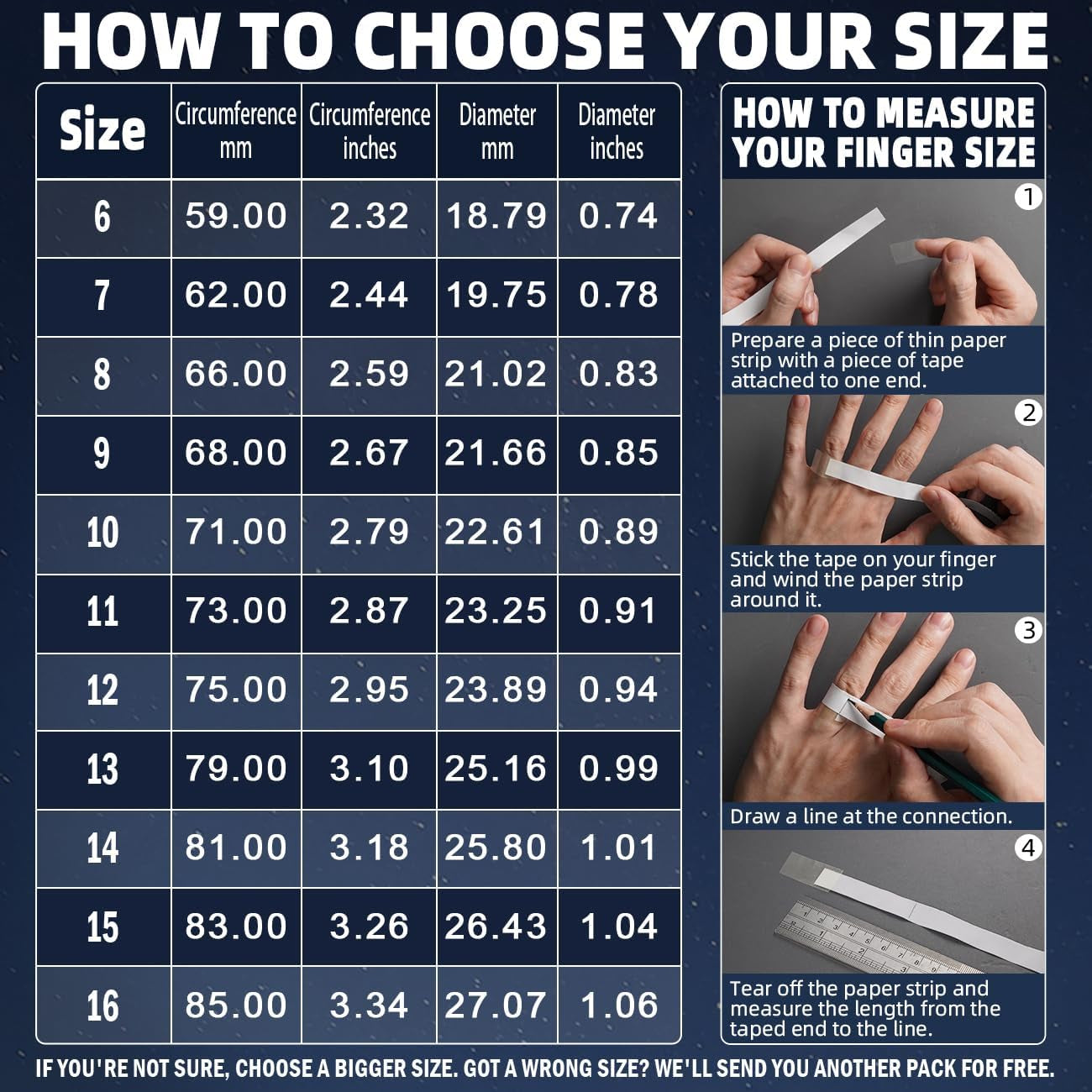 HOW TO CHOOSE YOUR SIZE

| Size | Circumference mm | Circumference inches | Diameter mm | Diameter inches |
|---|---|---|---|---|
| 6 | 59.00 | 2.32 | 18.79 | 0.74 |
| 7 | 62.00 | 2.44 | 19.75 | 0.78 |
| 8 | 66.00 | 2.59 | 21.02 | 0.83 |
| 9 | 68.00 | 2.67 | 21.66 | 0.85 |
| 10 | 71.00 | 2.79 | 22.61 | 0.89 |
| 11 | 73.00 | 2.87 | 23.25 | 0.91 |
| 12 | 75.00 | 2.95 | 23.89 | 0.94 |
| 13 | 79.00 | 3.10 | 25.16 | 0.99 |
| 14 | 81.00 | 3.18 | 25.80 | 1.01 |
| 15 | 83.00 | 3.26 | 26.43 | 1.04 |
| 16 | 85.00 | 3.34 | 27.07 | 1.06 |

HOW TO MEASURE YOUR FINGER SIZE

1
Prepare a piece of thin paper strip with a piece of tape attached to one end.

2
Stick the tape on your finger and wind the paper strip around it.

3
Draw a line at the connection.

4
Tear off the paper strip and measure the length from the taped end to the line.

IF YOU'RE NOT SURE, CHOOSE A BIGGER SIZE. GOT A WRONG SIZE? WE'LL SEND YOU ANOTHER PACK FOR FREE.